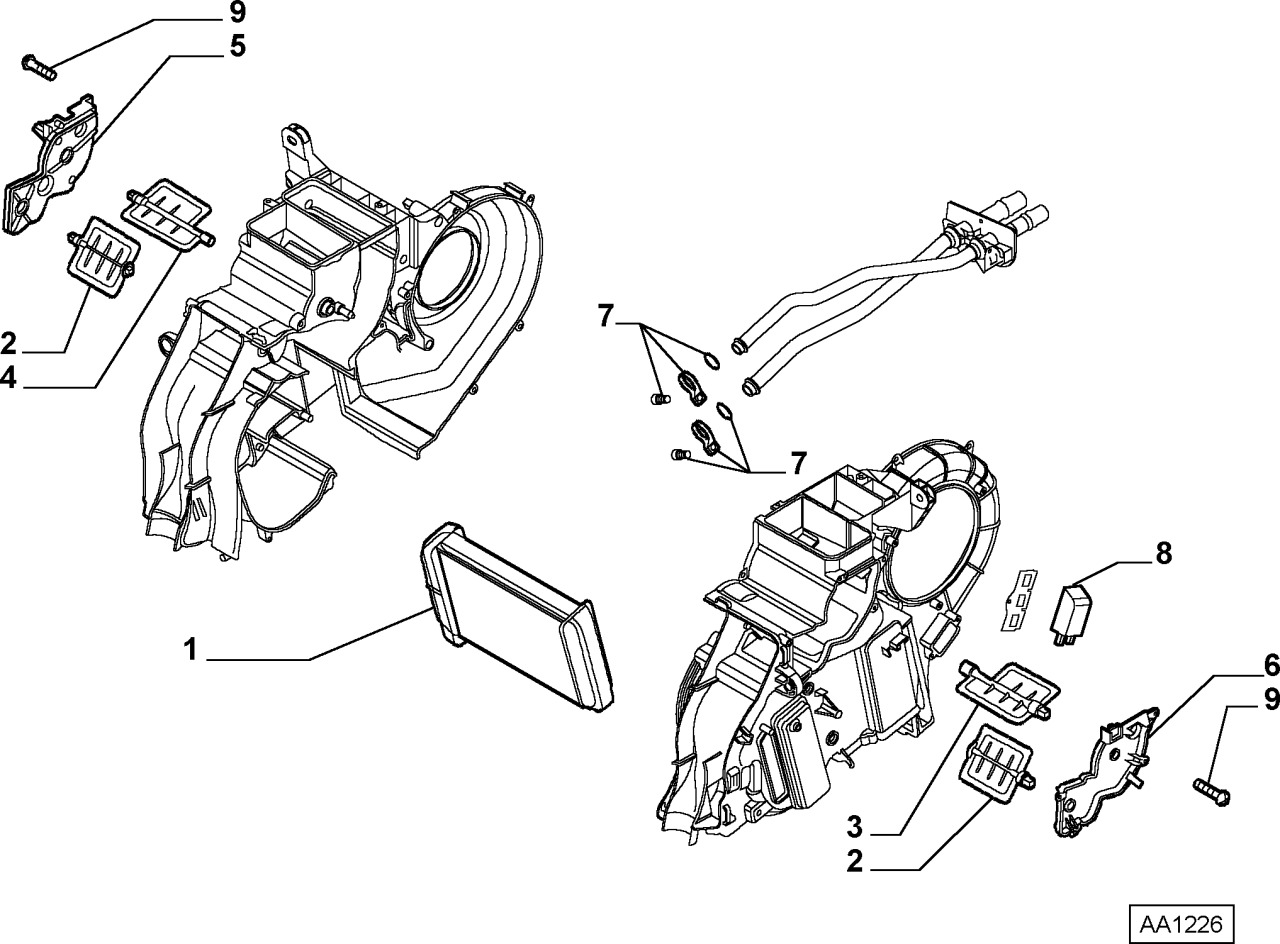 9
5
2
4
7
7
1
8
6
9
3
2
AA1226